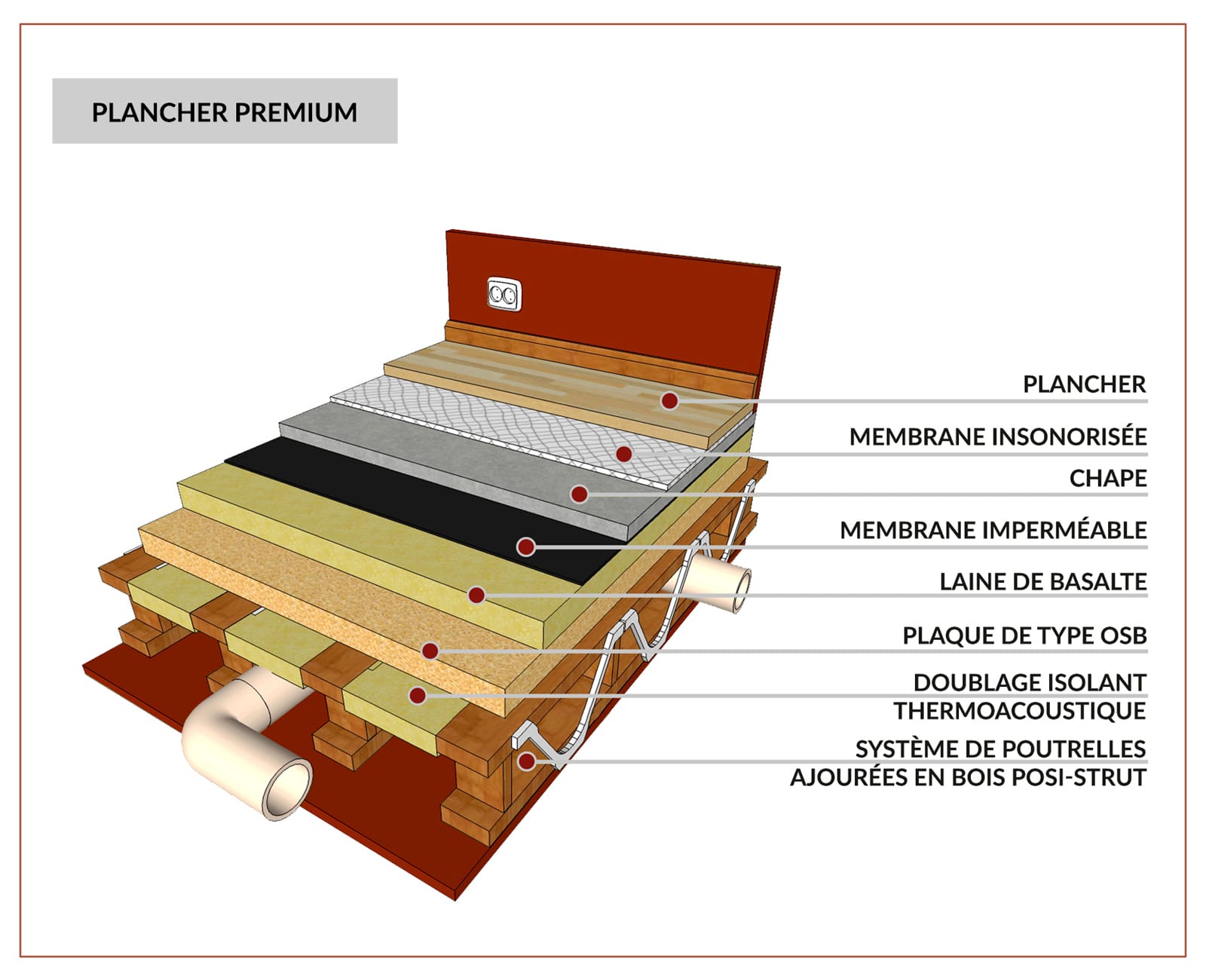 PLANCHER PREMIUM

PLANCHER

MEMBRANE INSONORISÉE

CHAPE

MEMBRANE IMPERMÉABLE

LAINE DE BASALTE

PLAQUE DE TYPE OSB

DOUBLAGE ISOLANT THERMOACOUSTIQUE

SYSTÈME DE POUTRELLES AJOURÉES EN BOIS POSI-STRUT